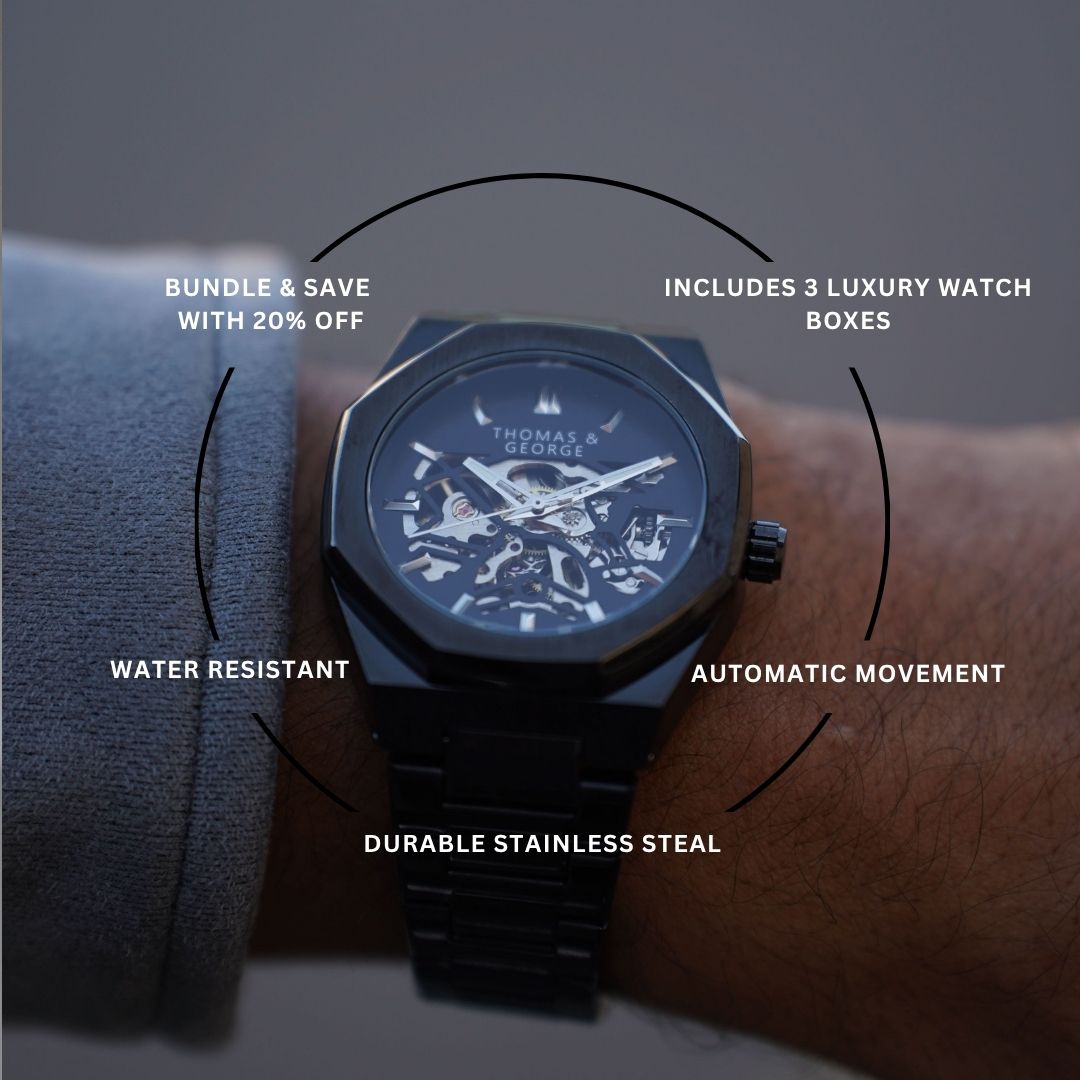 BUNDLE & SAVE WITH 20% OFF

INCLUDES 3 LUXURY WATCH BOXES

THOMAS & GEORGE

WATER RESISTANT

AUTOMATIC MOVEMENT

DURABLE STAINLESS STEAL